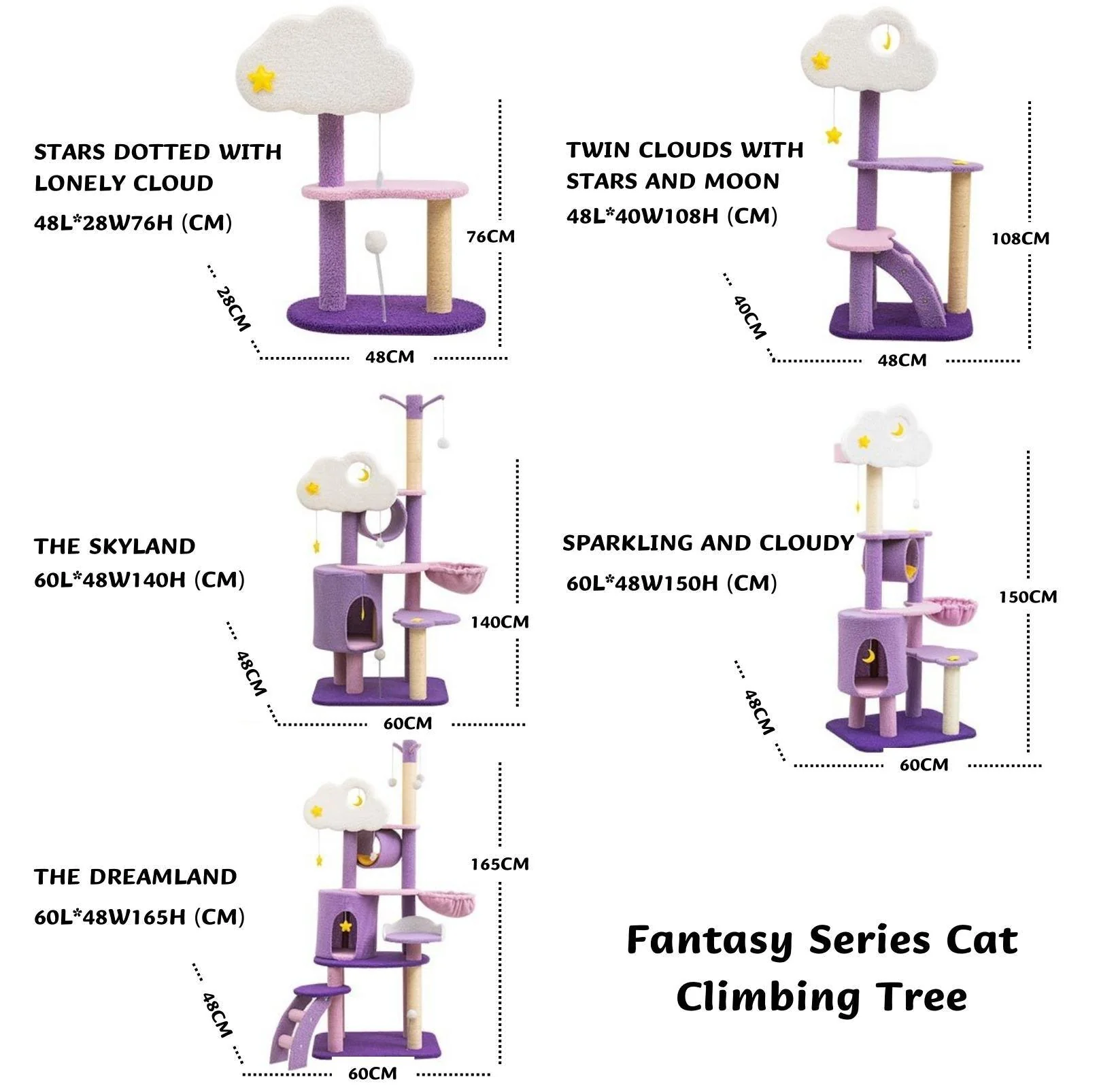 STARS DOTTED WITH LONELY CLOUD
48L*28W76H (CM)

76CM
28CM
48CM

TWIN CLOUDS WITH STARS AND MOON
48L*40W108H (CM)

108CM
40CM
48CM

THE SKYLAND
60L*48W140H (CM)

140CM
48CM
60CM

SPARKLING AND CLOUDY
60L*48W150H (CM)

150CM
48CM
60CM

THE DREAMLAND
60L*48W165H (CM)

165CM
48CM
60CM

Fantasy Series Cat Climbing Tree