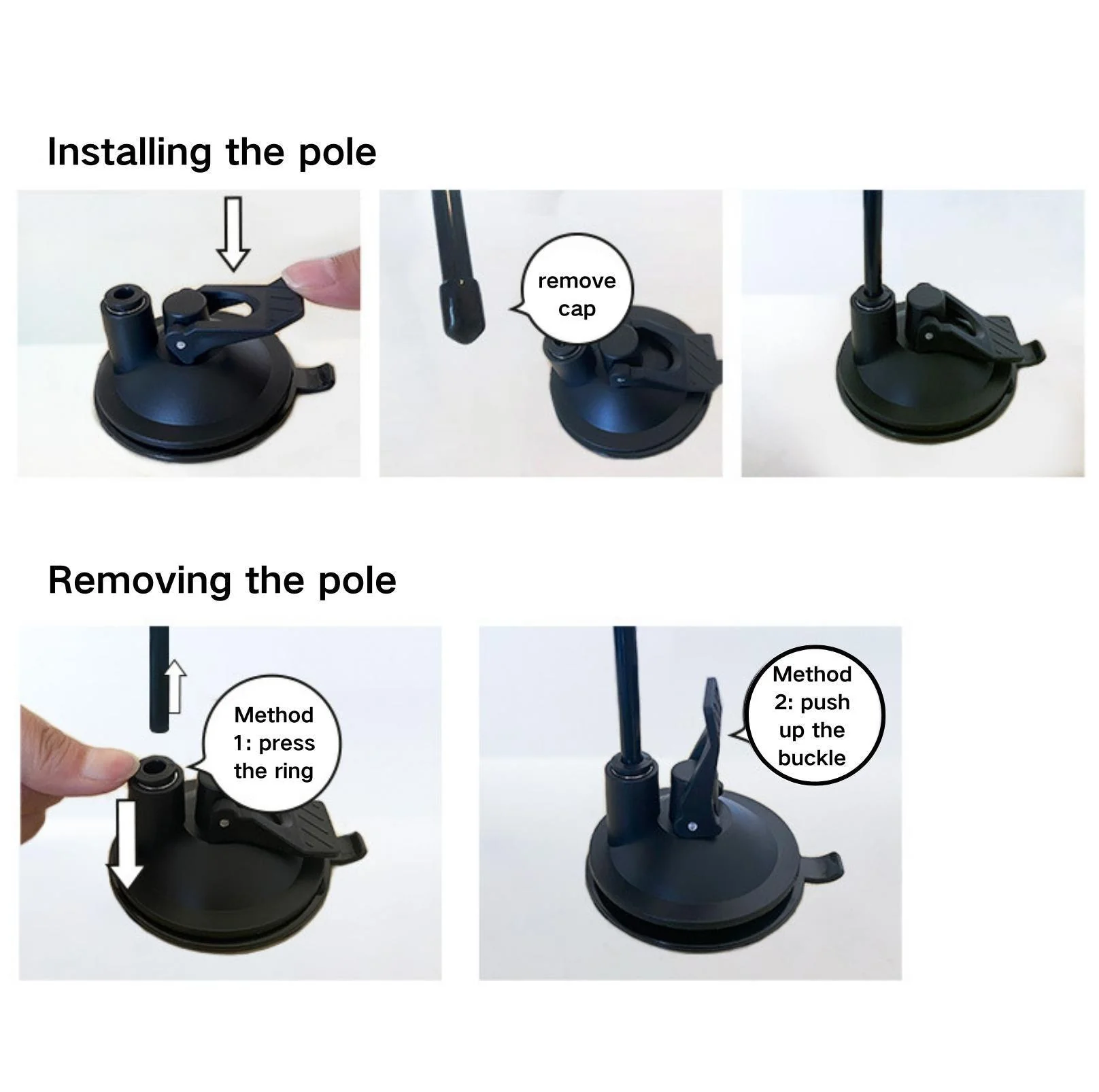 Installing the pole

remove cap

Removing the pole

Method 1: press the ring

Method 2: push up the buckle