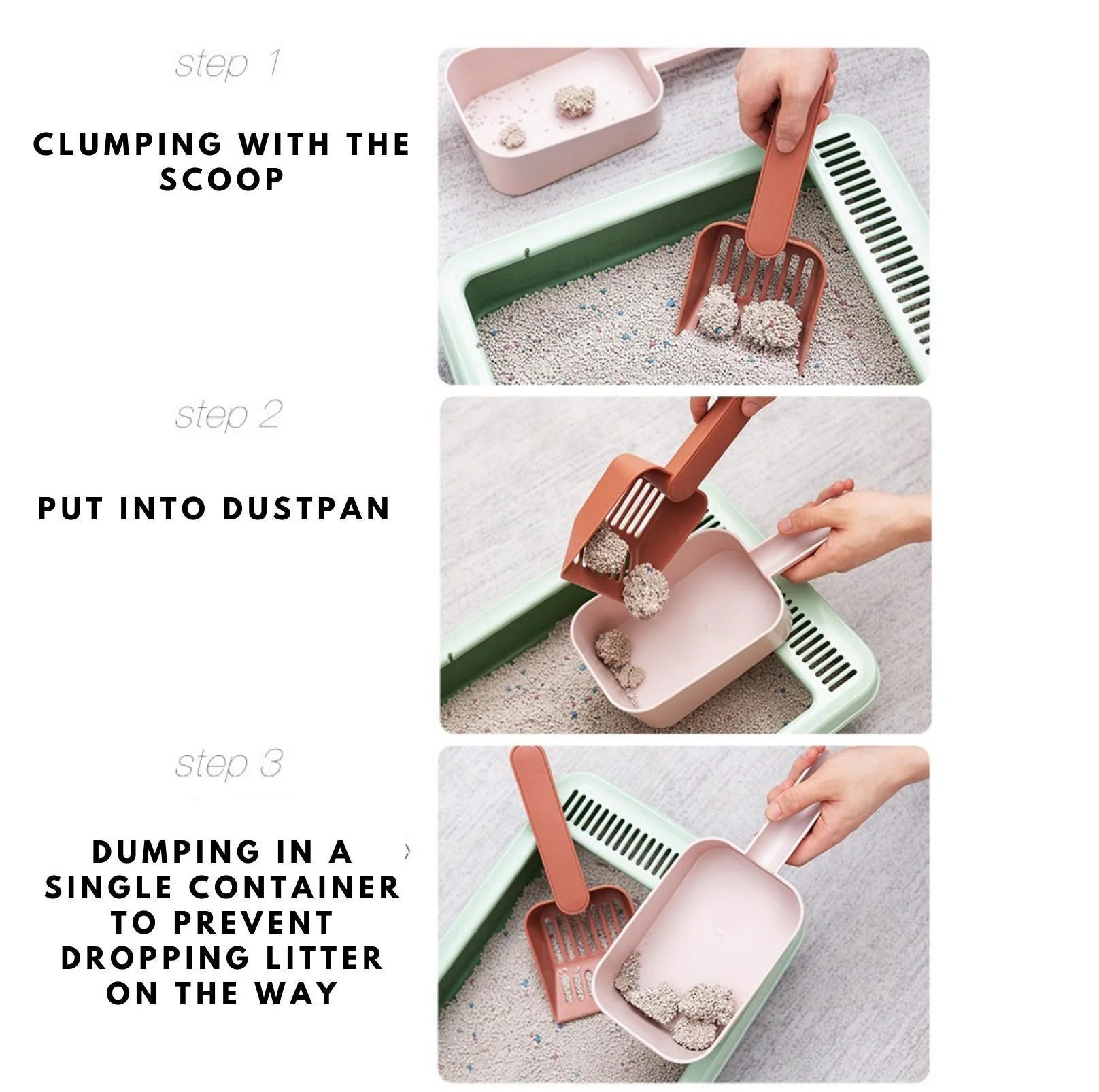 step 1

CLUMPING WITH THE SCOOP

step 2

PUT INTO DUSTPAN

step 3

DUMPING IN A SINGLE CONTAINER TO PREVENT DROPPING LITTER ON THE WAY