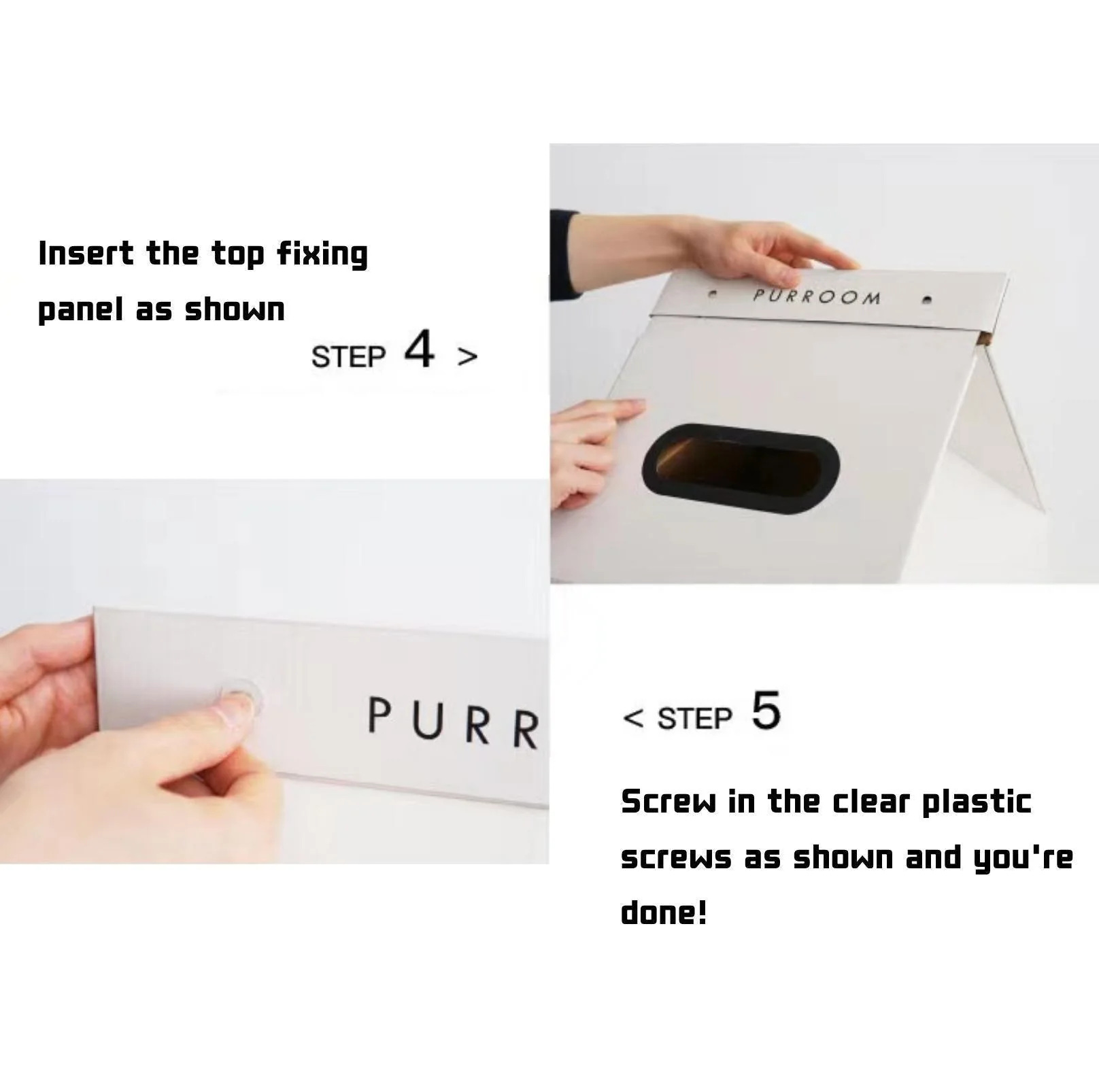 Insert the top fixing panel as shown

STEP 4 >

PURROOM

PURR

< STEP 5

Screw in the clear plastic screws as shown and you're done!